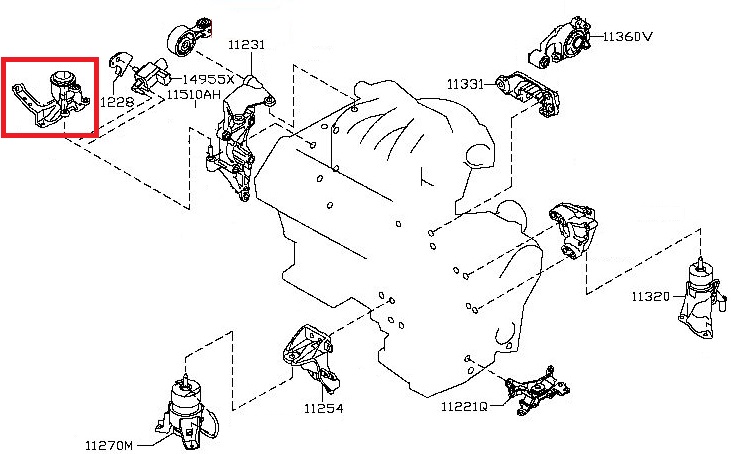 11231
11360V
14955X
1228
11510AH
11331
11320
11254
11221Q
11270M