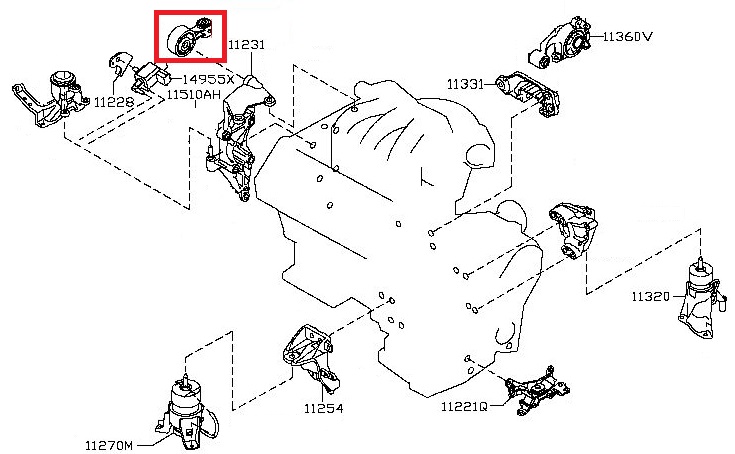 11231
11360V
14955X
11228
11510AH
11331
11320
11254
11221Q
11270M